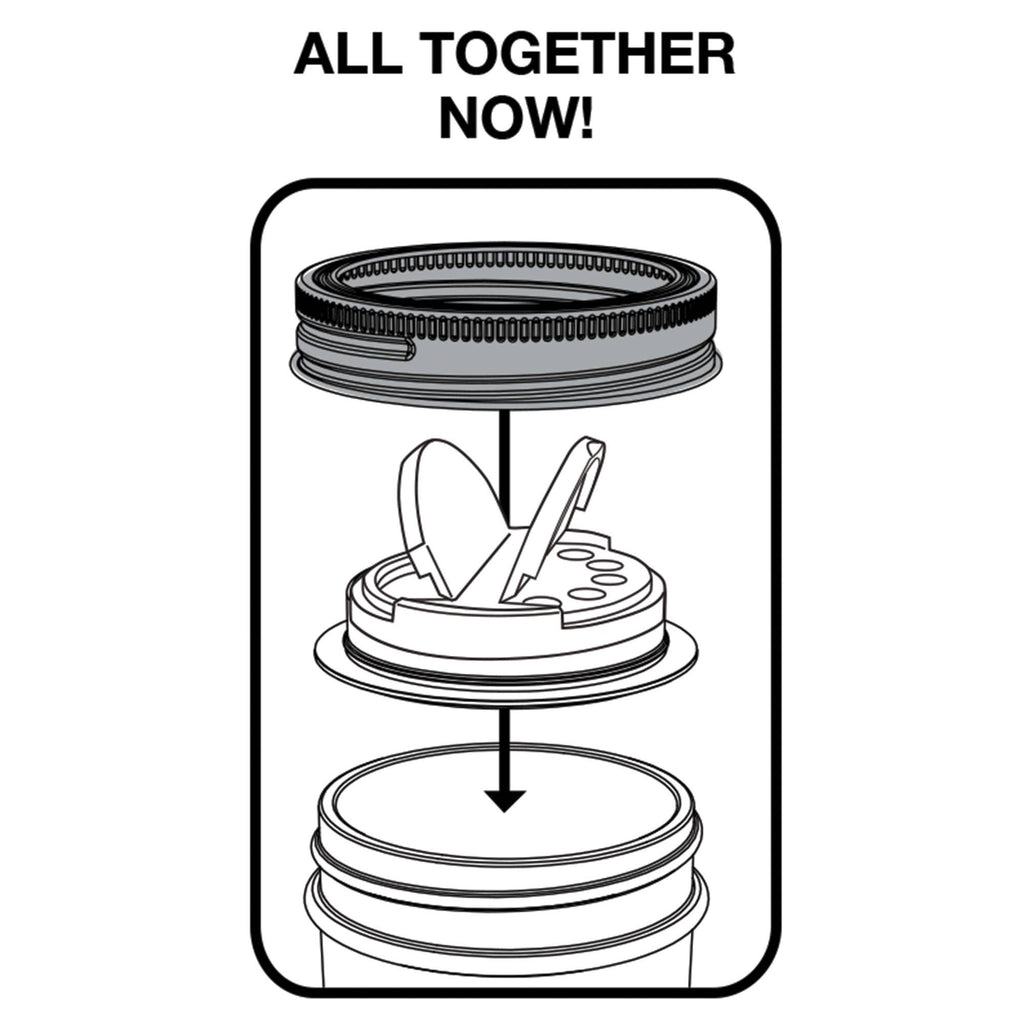 ALL TOGETHER NOW!