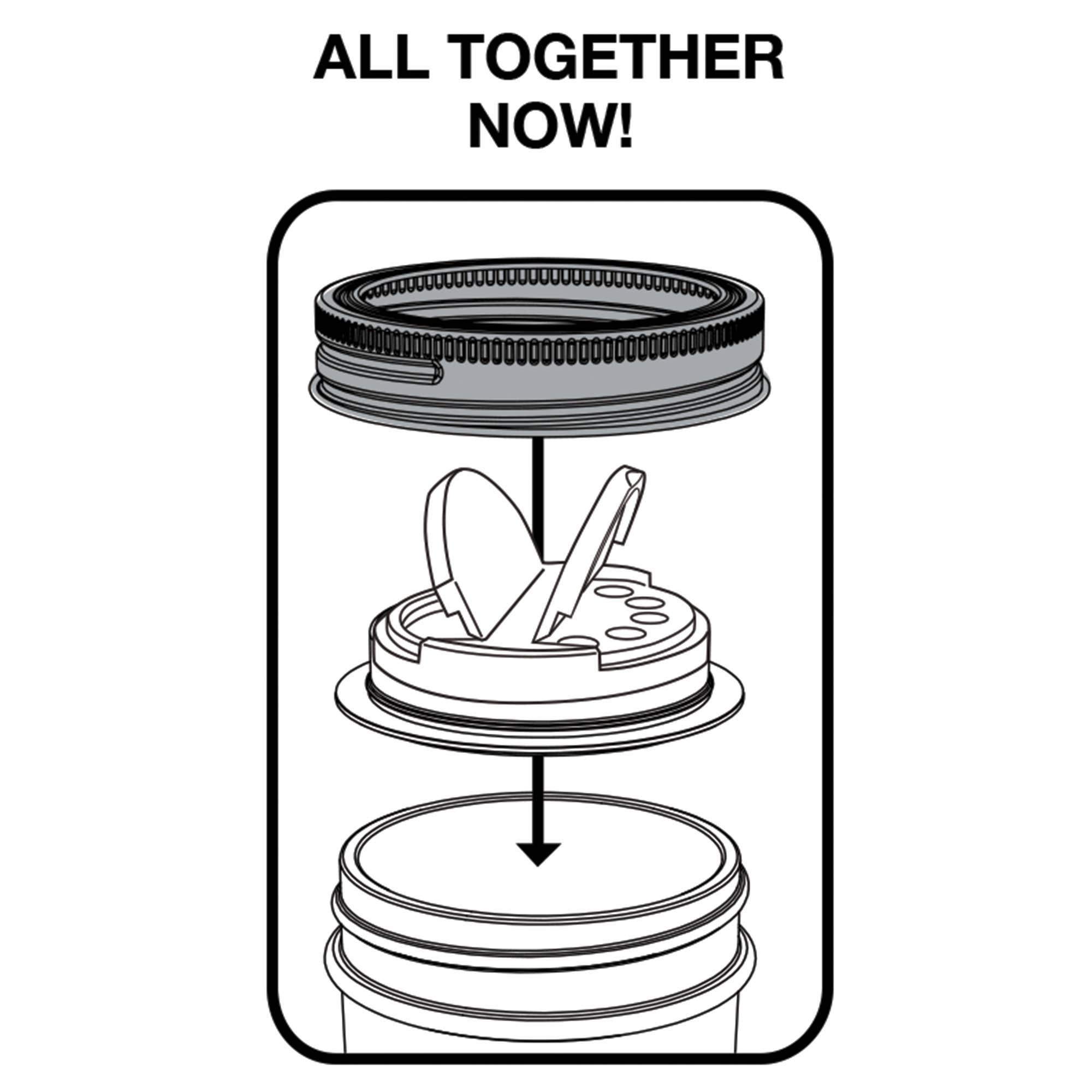 ALL TOGETHER
NOW!